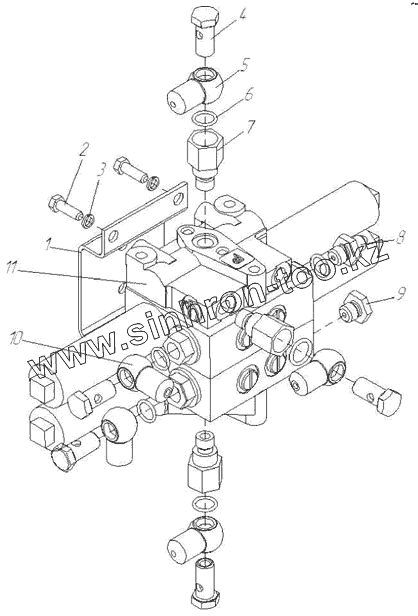 4
5
6
7
2
3
1
11
8
9
10
www.sinhron-too.kz